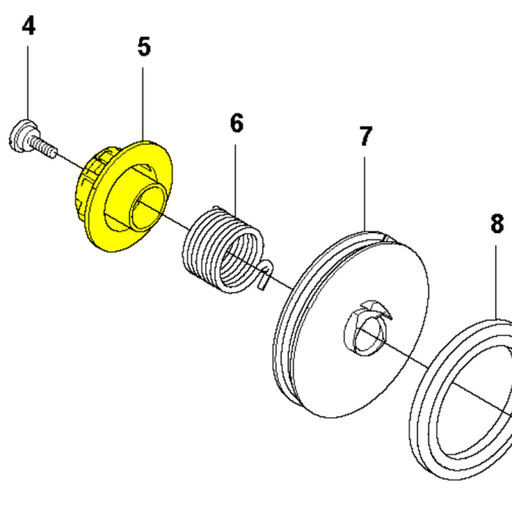 4
5
6
7
8