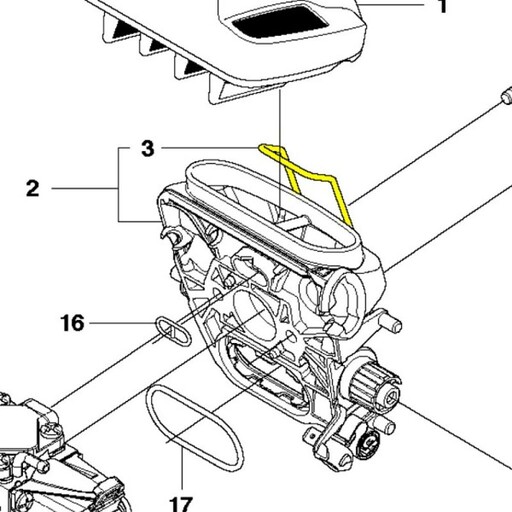 1
3
2
16
17