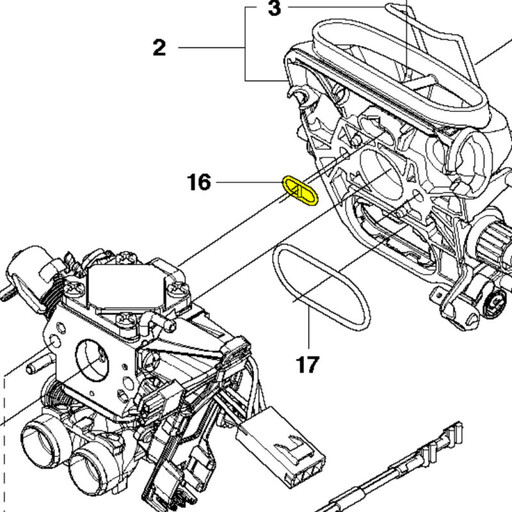 3
2
16
17