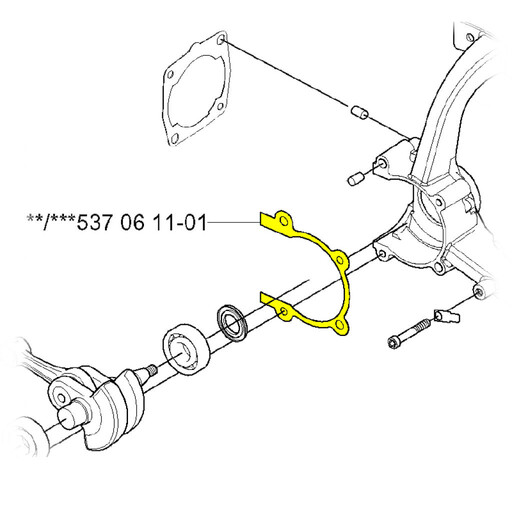 **/***537 06 11-01