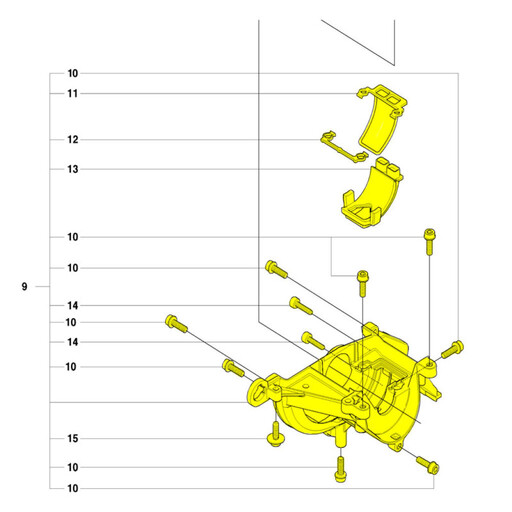 10
11
12
13
10
10
9
14
10
14
10
15
10
10