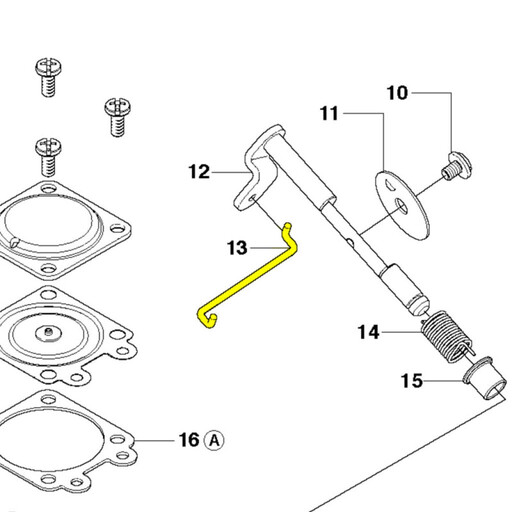 10
11
12
13
14
15
16 A