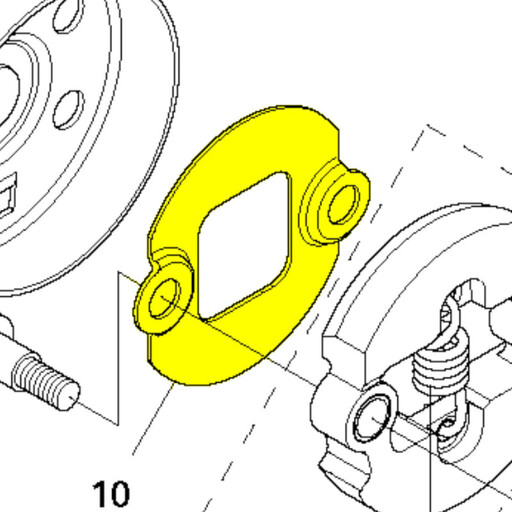 10