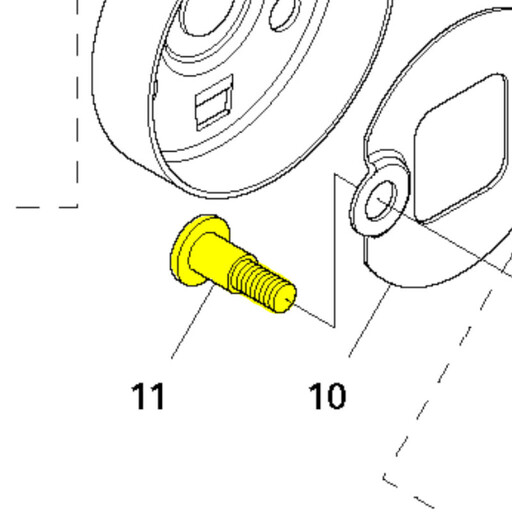 11

10