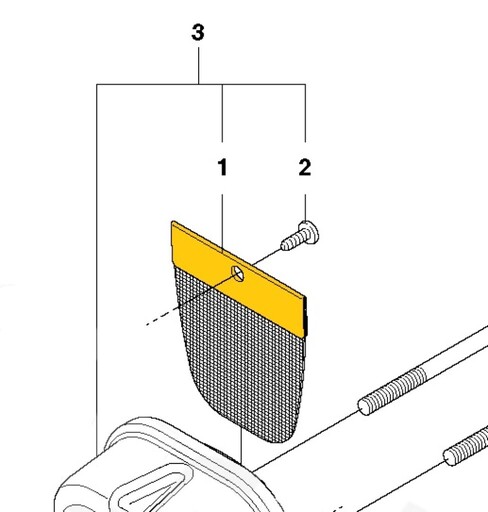 3

1

2