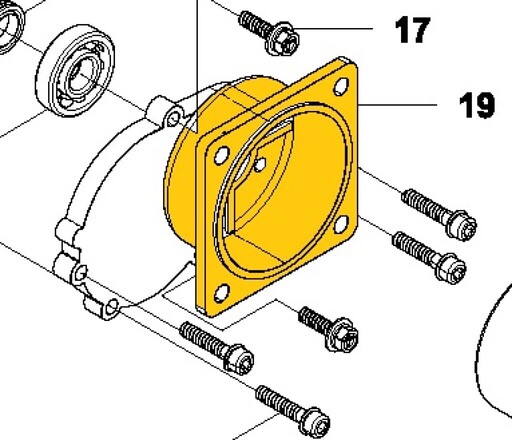 17

19