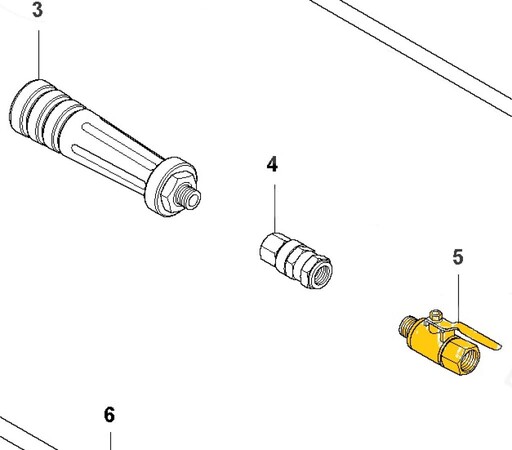 3
4
5
6