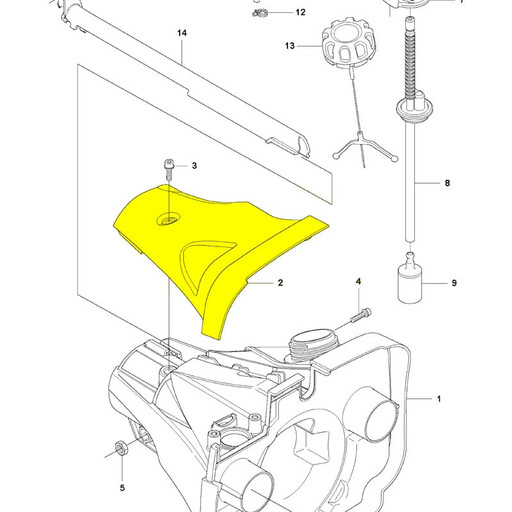 7
12
14
13
3
8
2
4
9
1
5