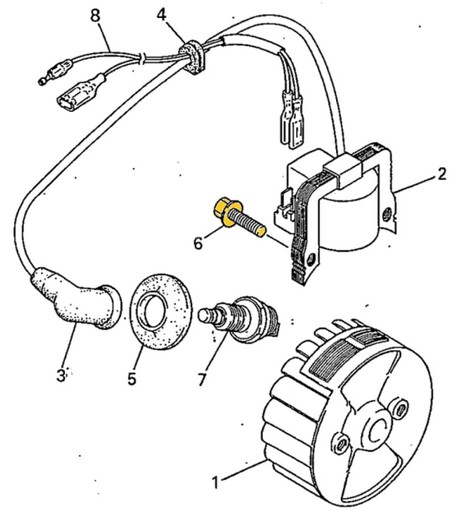 8
4
2
6
3
5
7
1