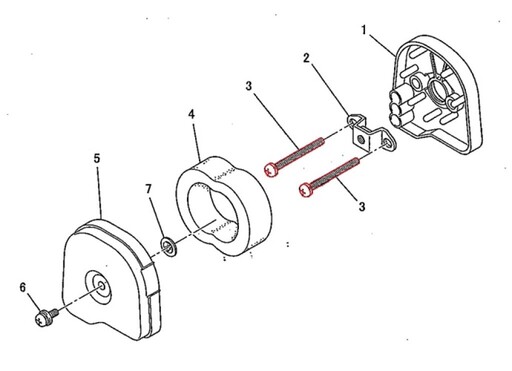 1
2
3
4
5
7
3
6