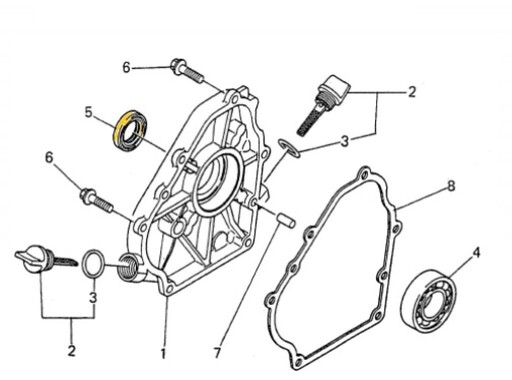 6
2
5
3
6
8
4
3
2
1
7