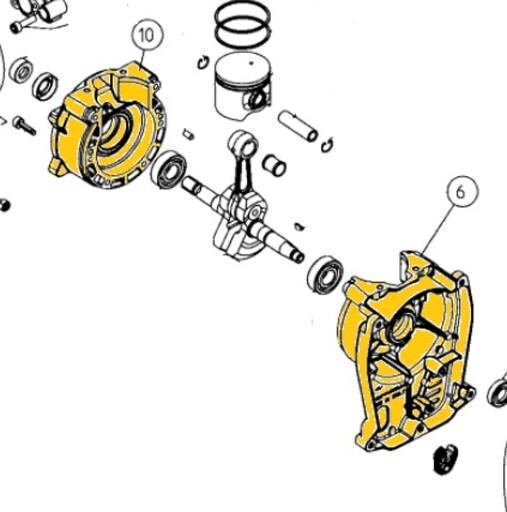 10

6