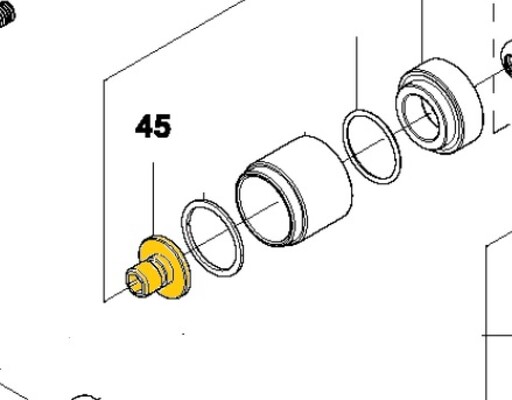 45