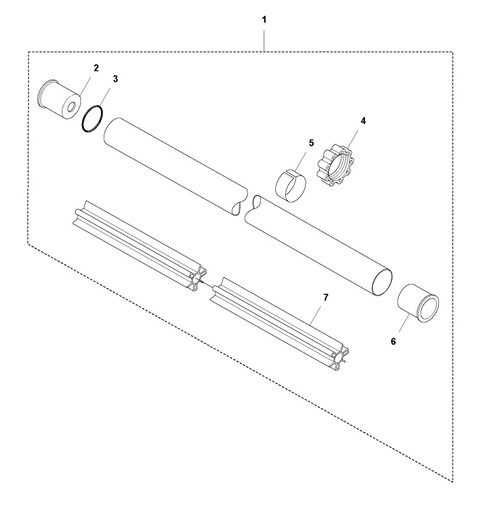 1
2
3
4
5
7
6