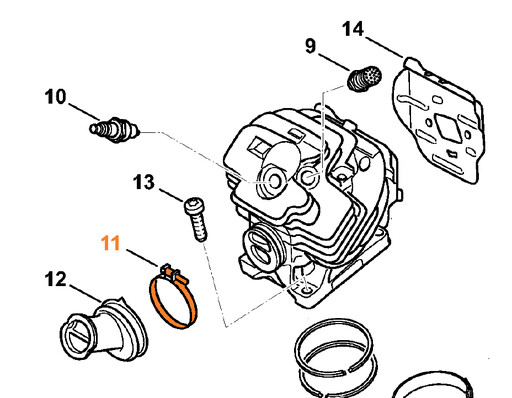 14
9
10
13
11
12