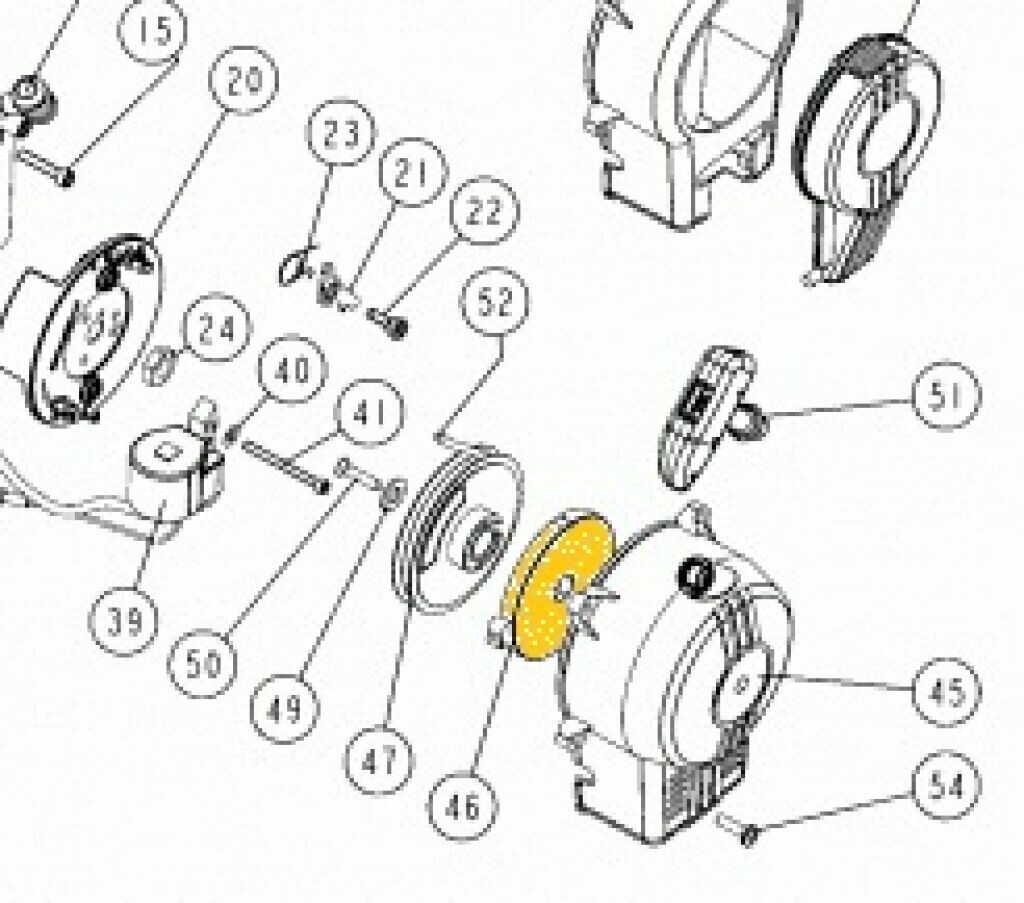 15
20
23
21
22
52
24
40
41
51
39
50
49
47
46
45
54