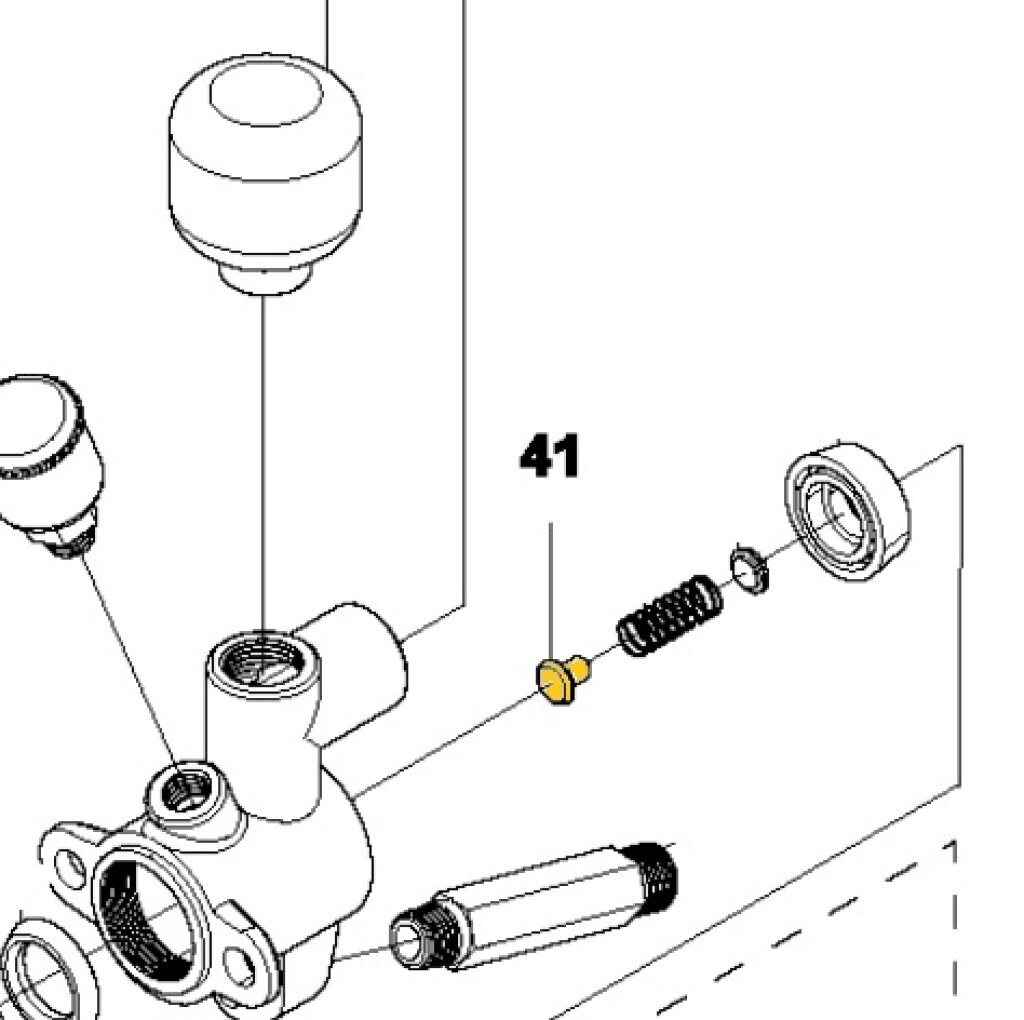 41