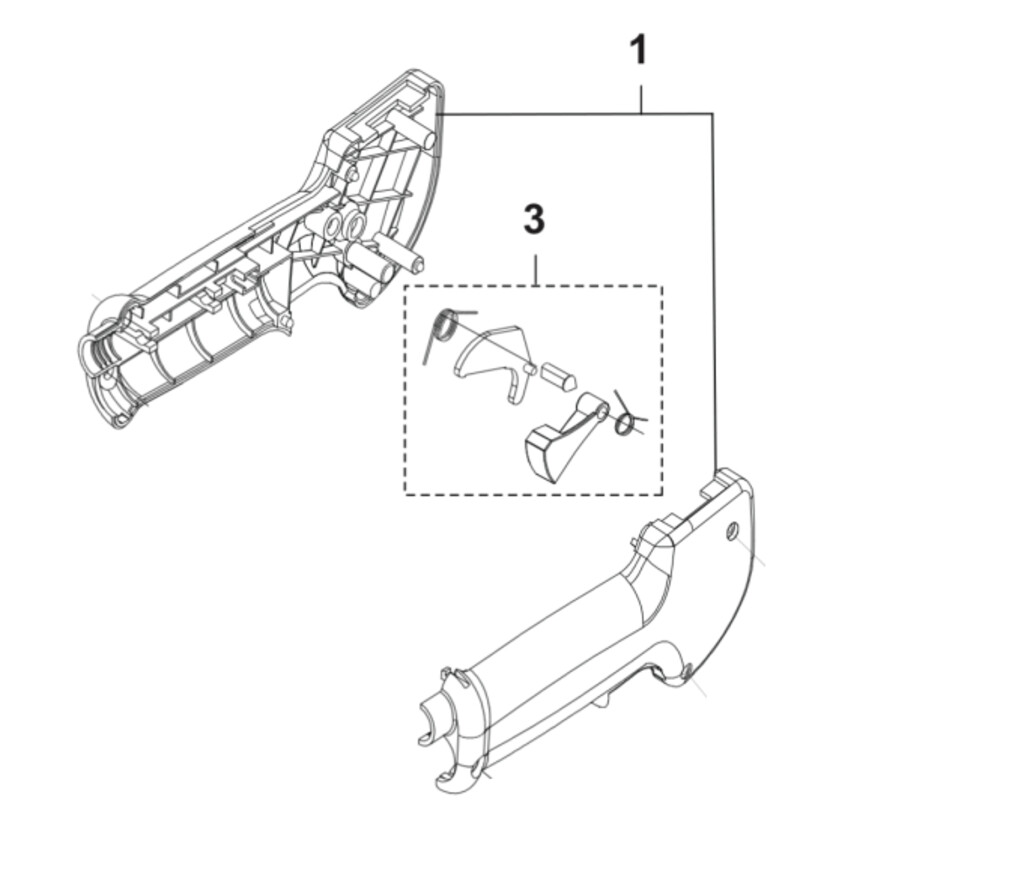 1

3