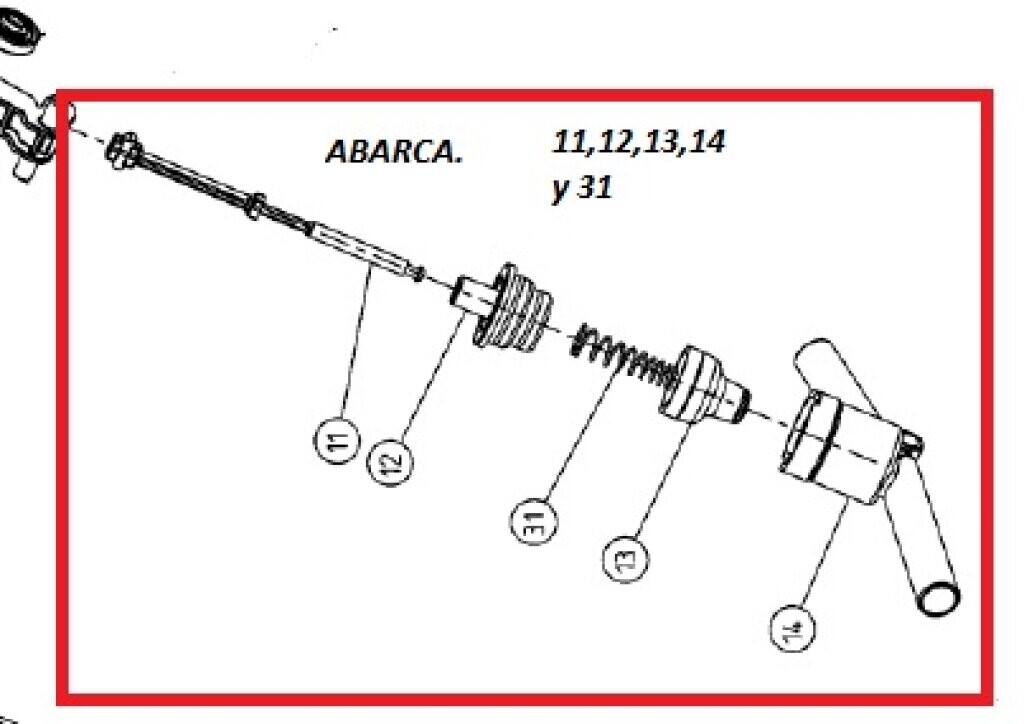 ABARCA.

11,12,13,14
y 31

11

12

31

13

14