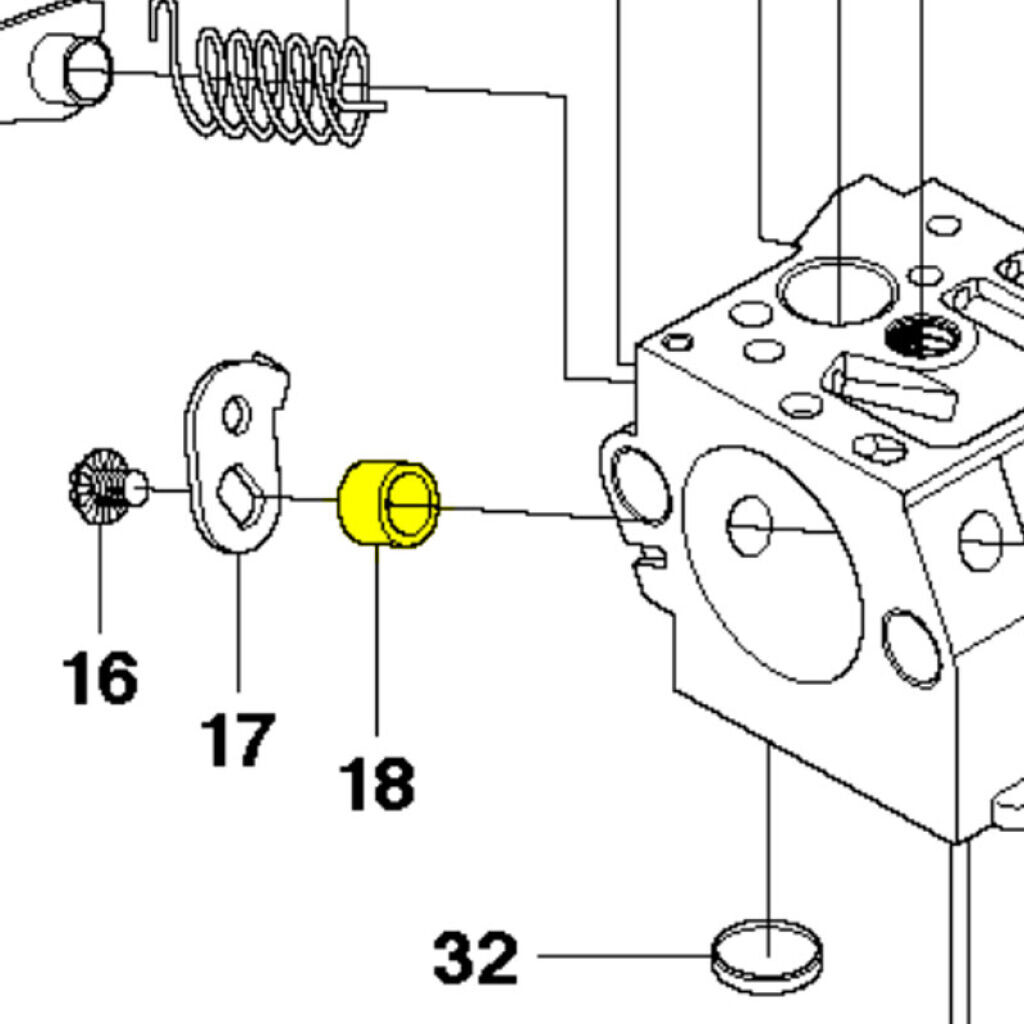 16
17
18
32