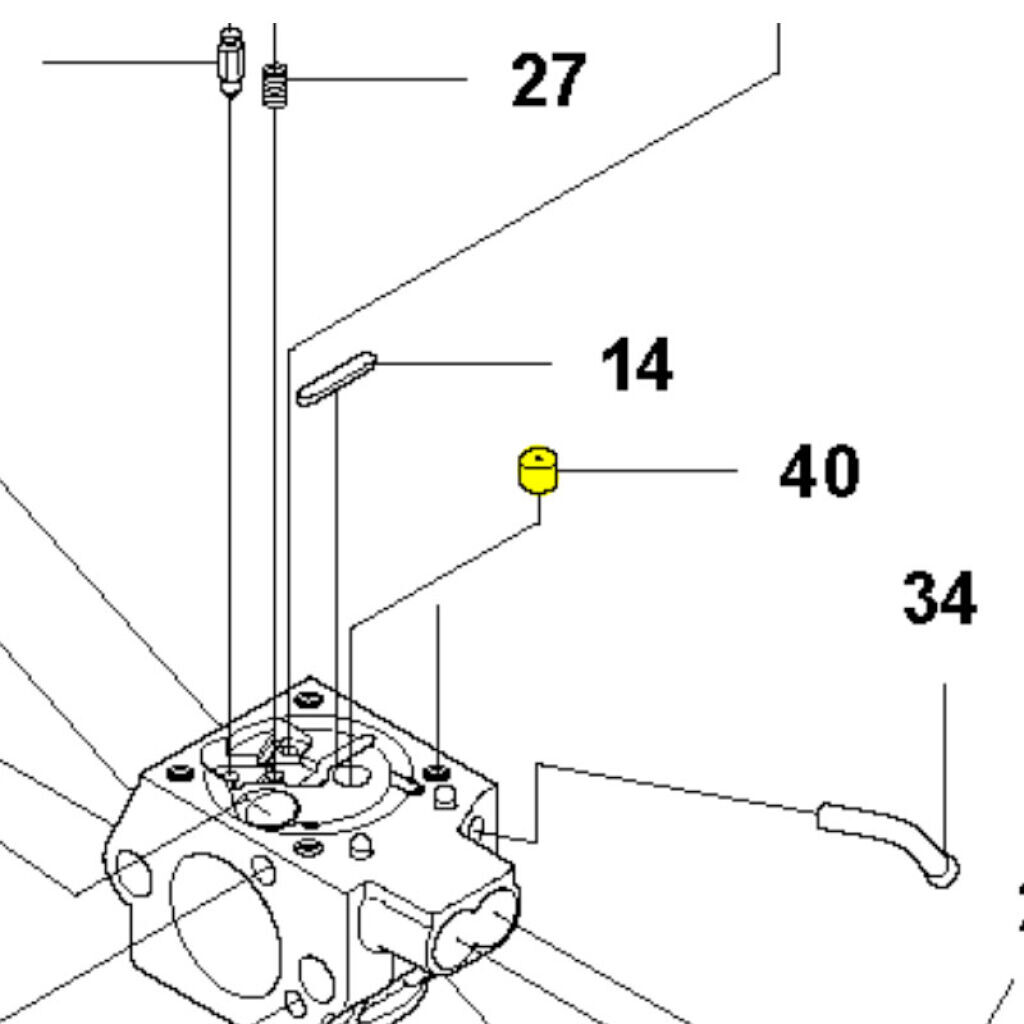 27

14

40

34