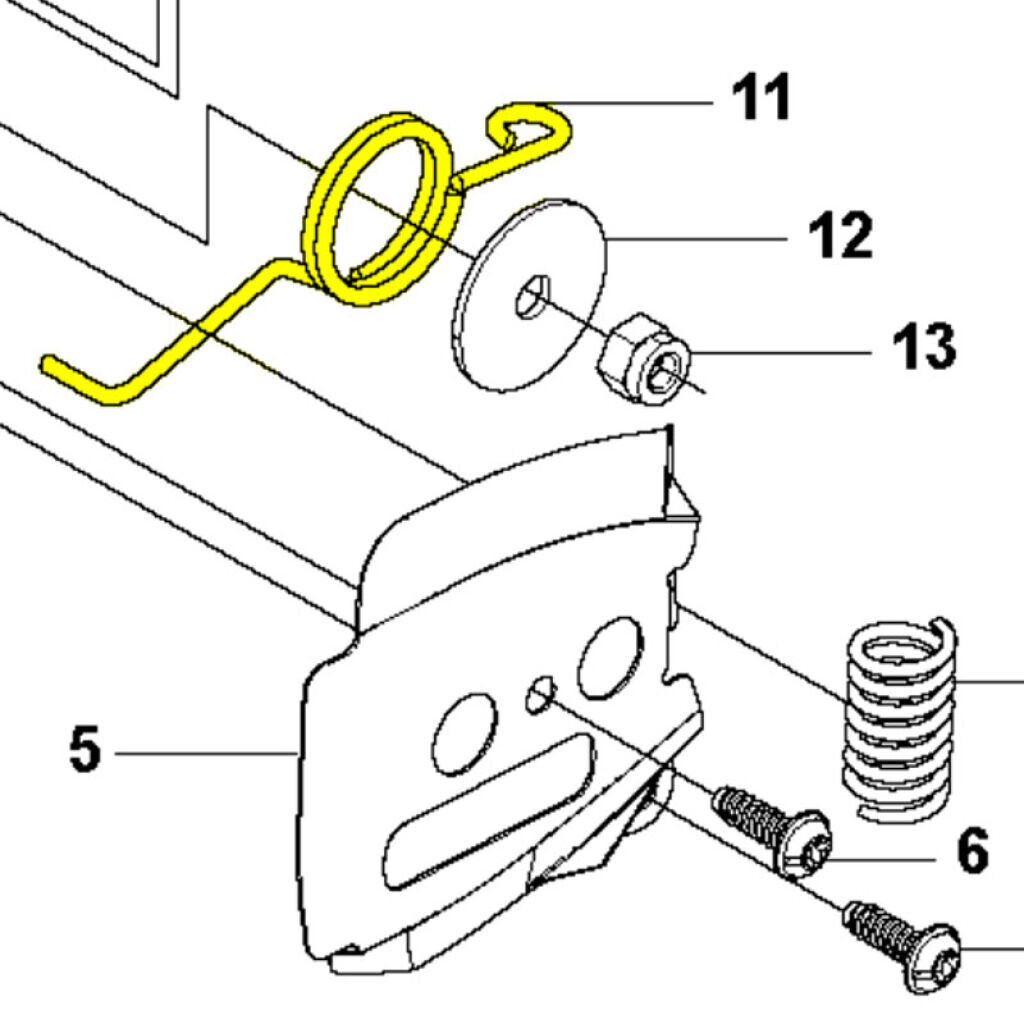 11
12
13
5
6