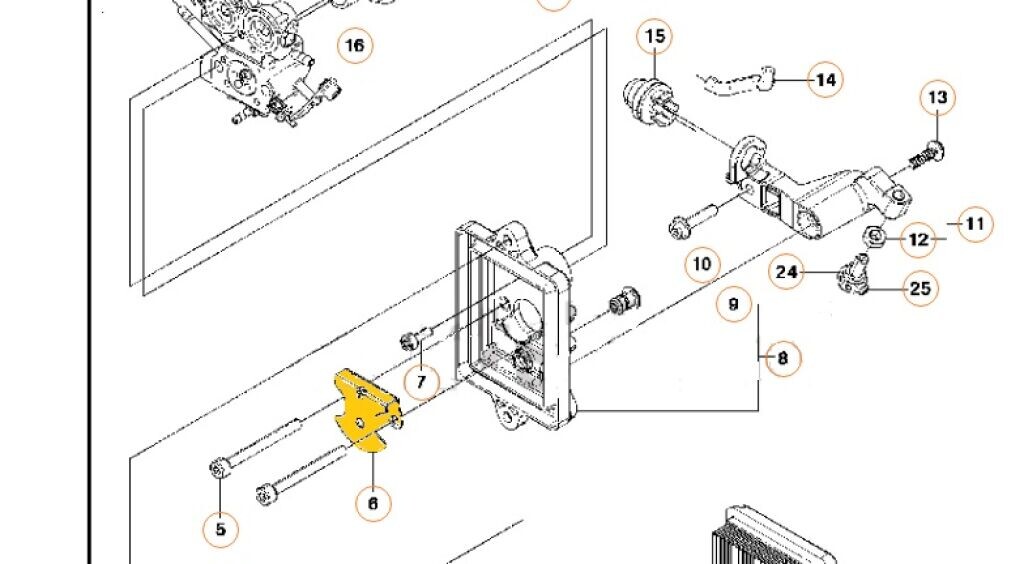 16
15
14
13
11
12
10
24
25
9
8
7
6
5