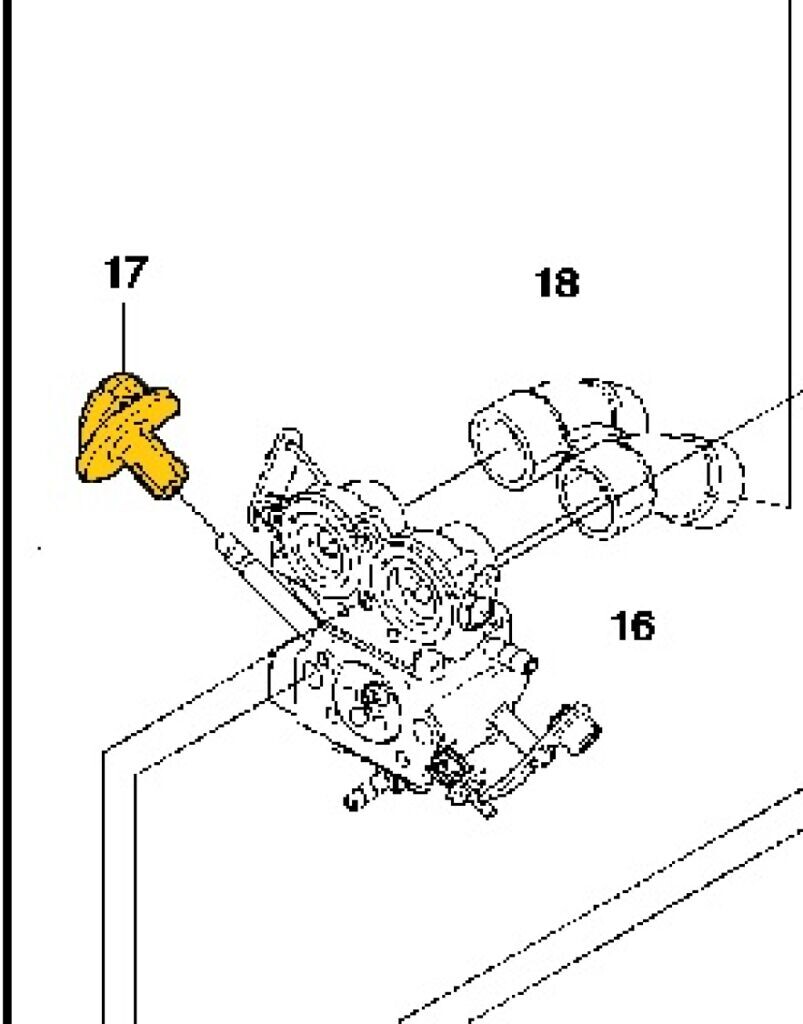 17

18

16