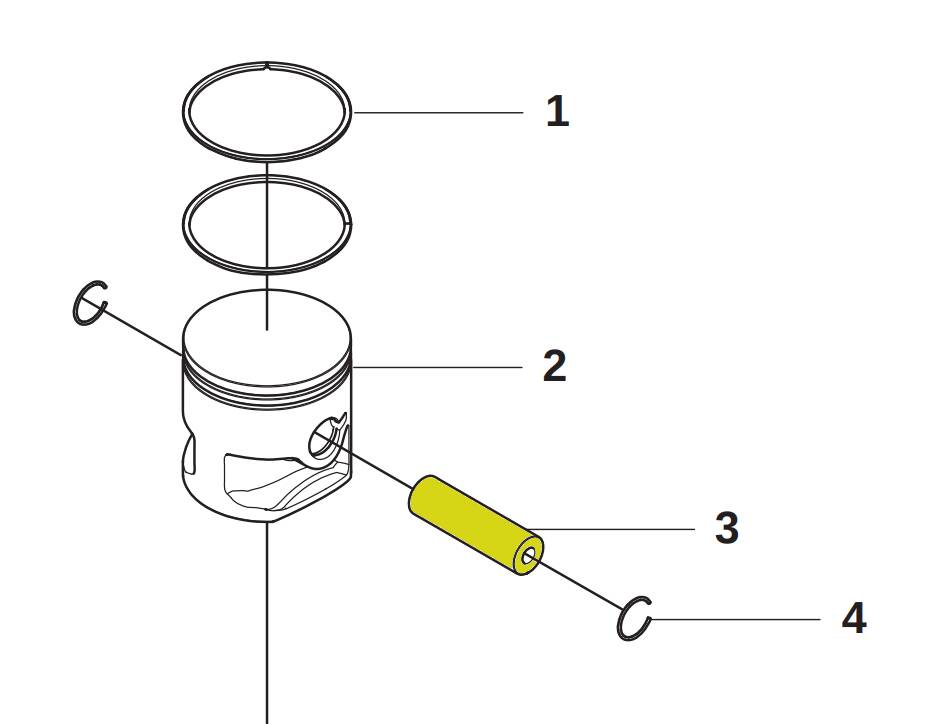 1

2

3

4