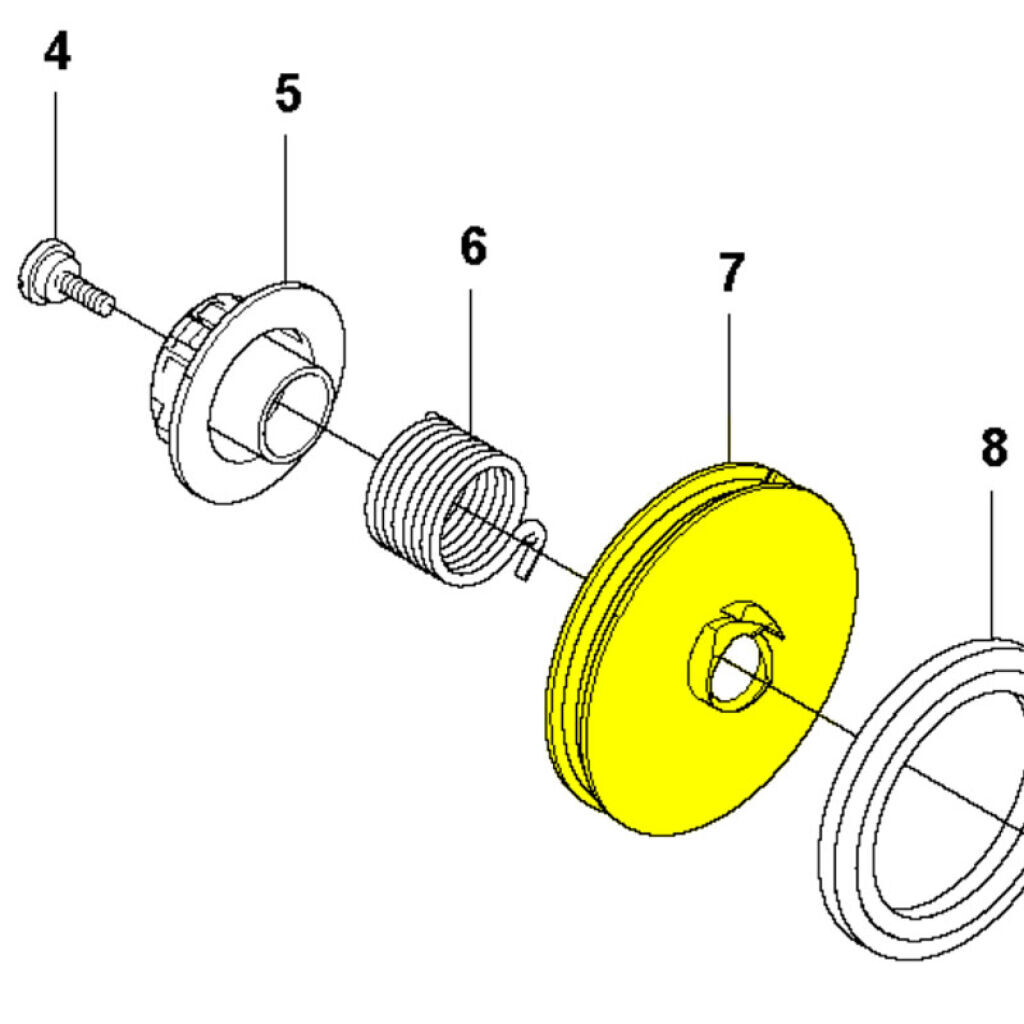 4
5
6
7
8