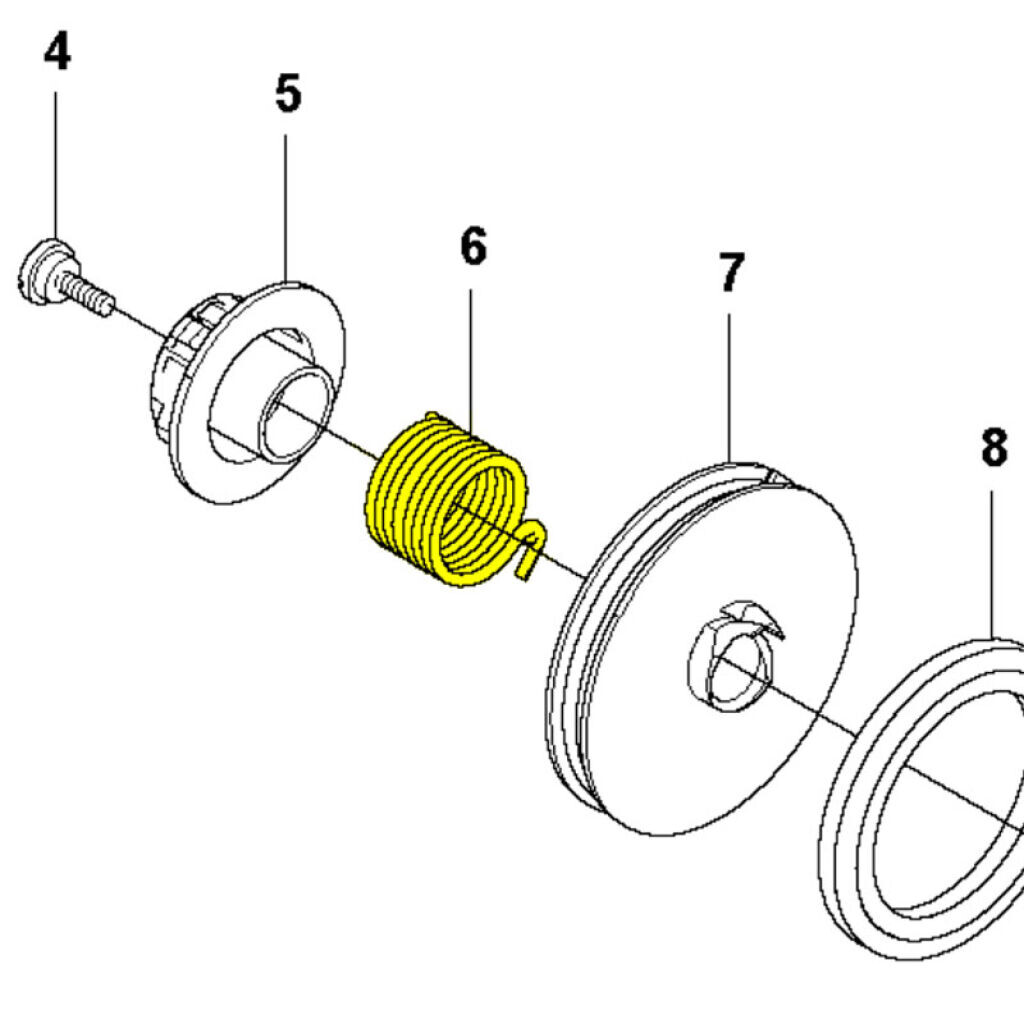 4
5
6
7
8