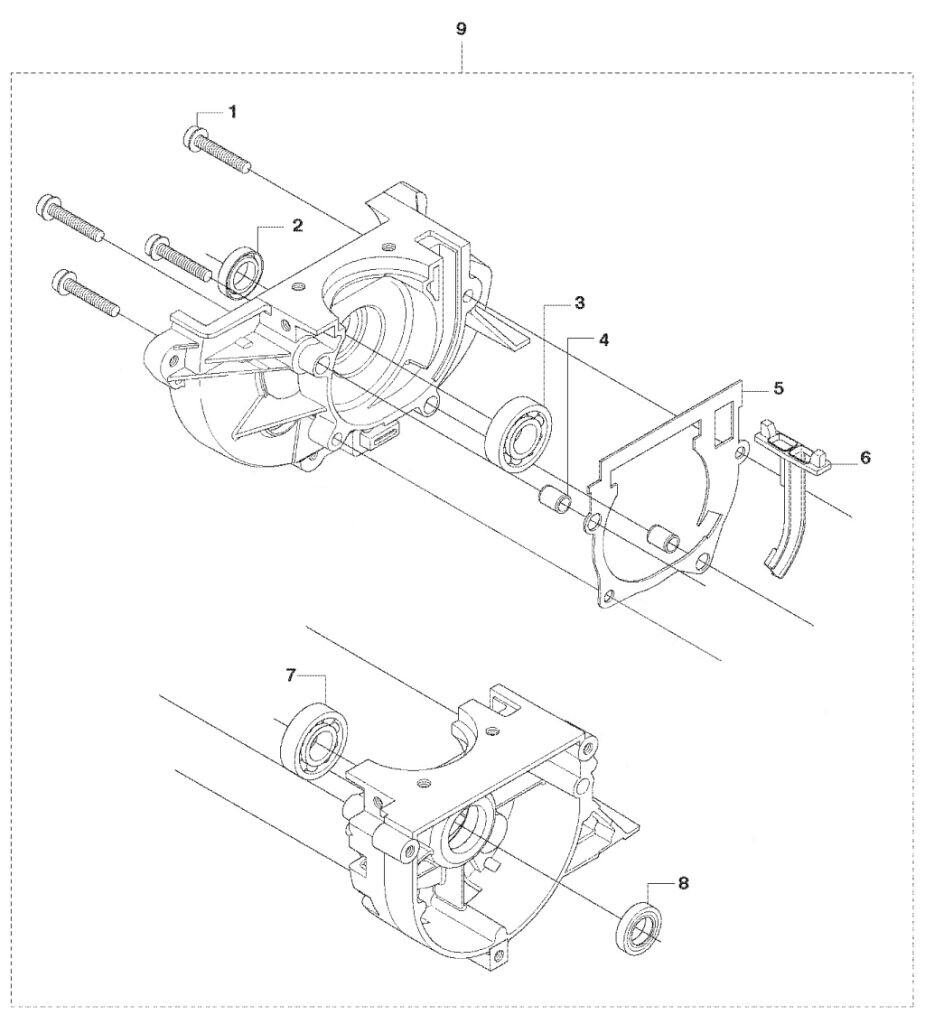 9
1
2
3
4
5
6
7
8