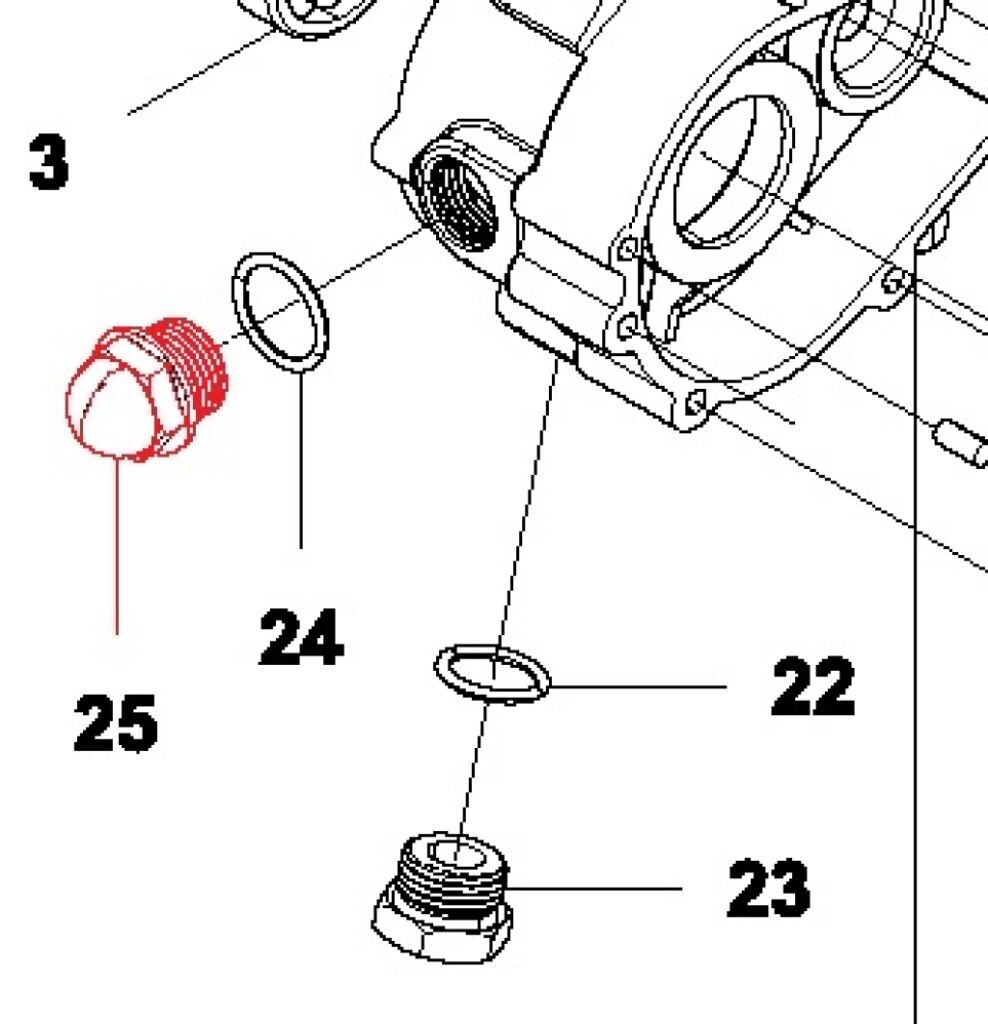 3

24

25

22

23