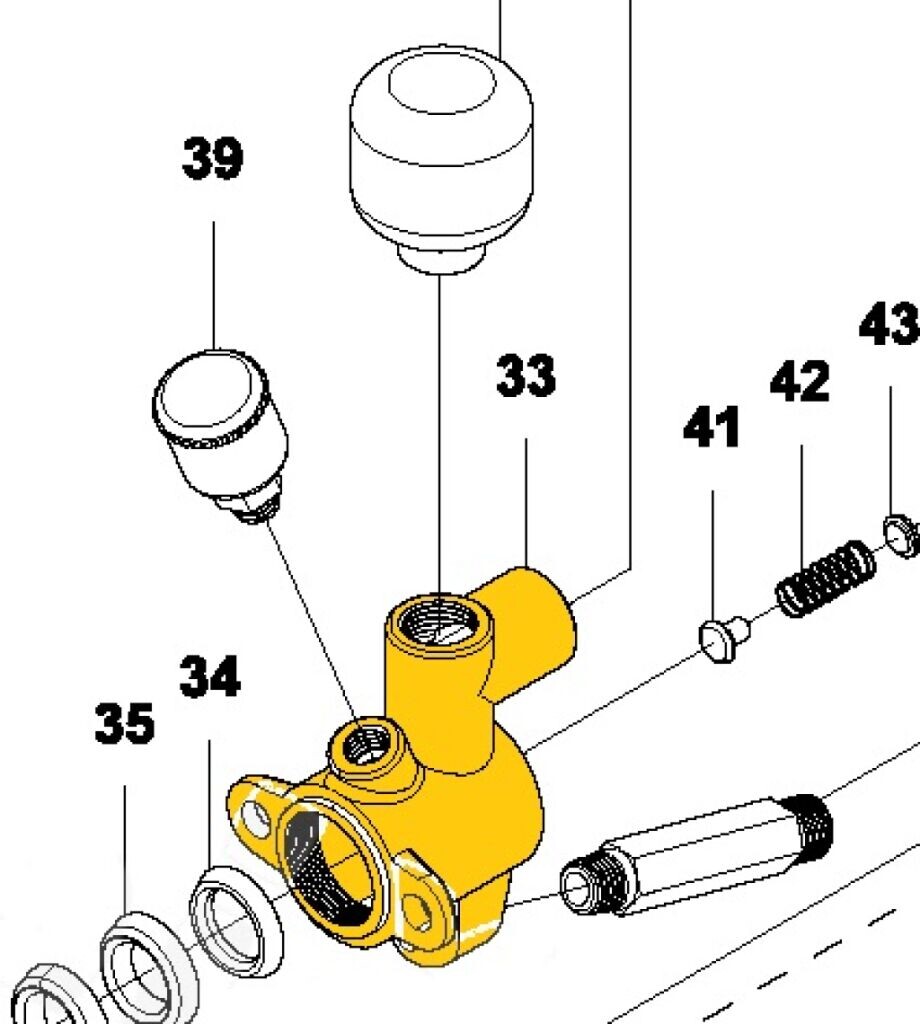 39

33

43

42

41

34

35