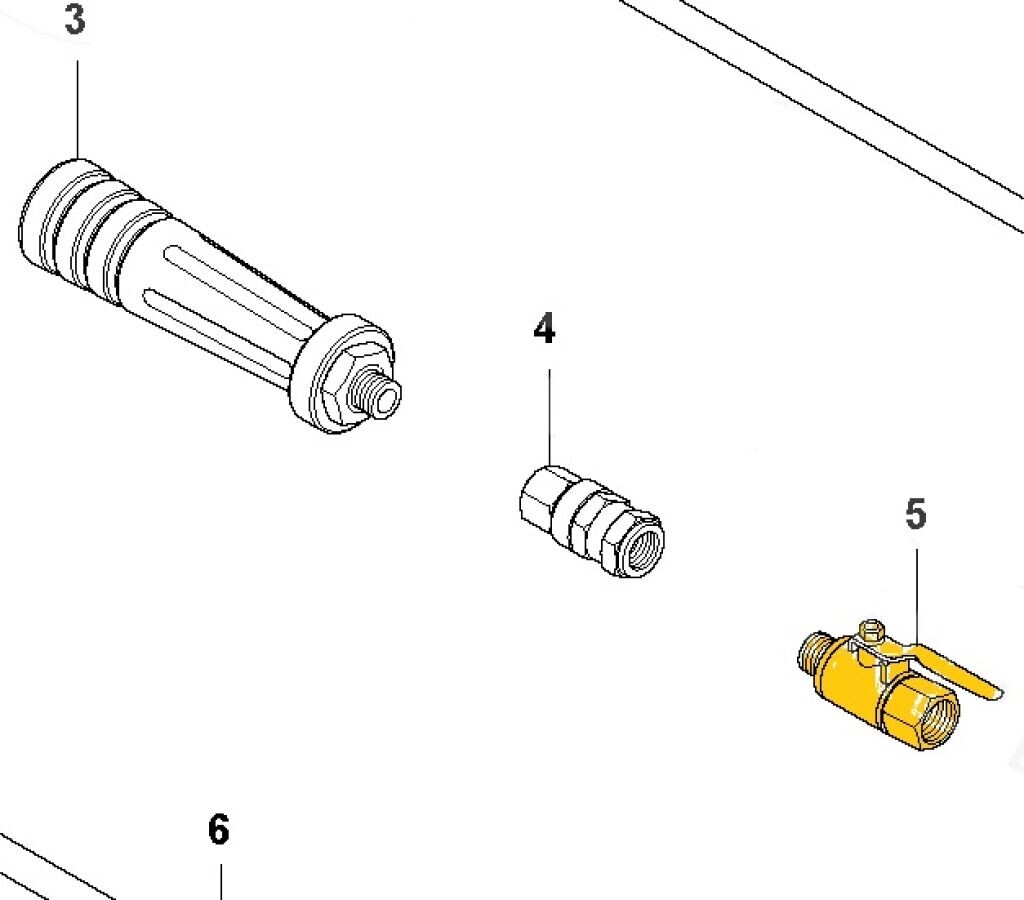 3

4

5

6