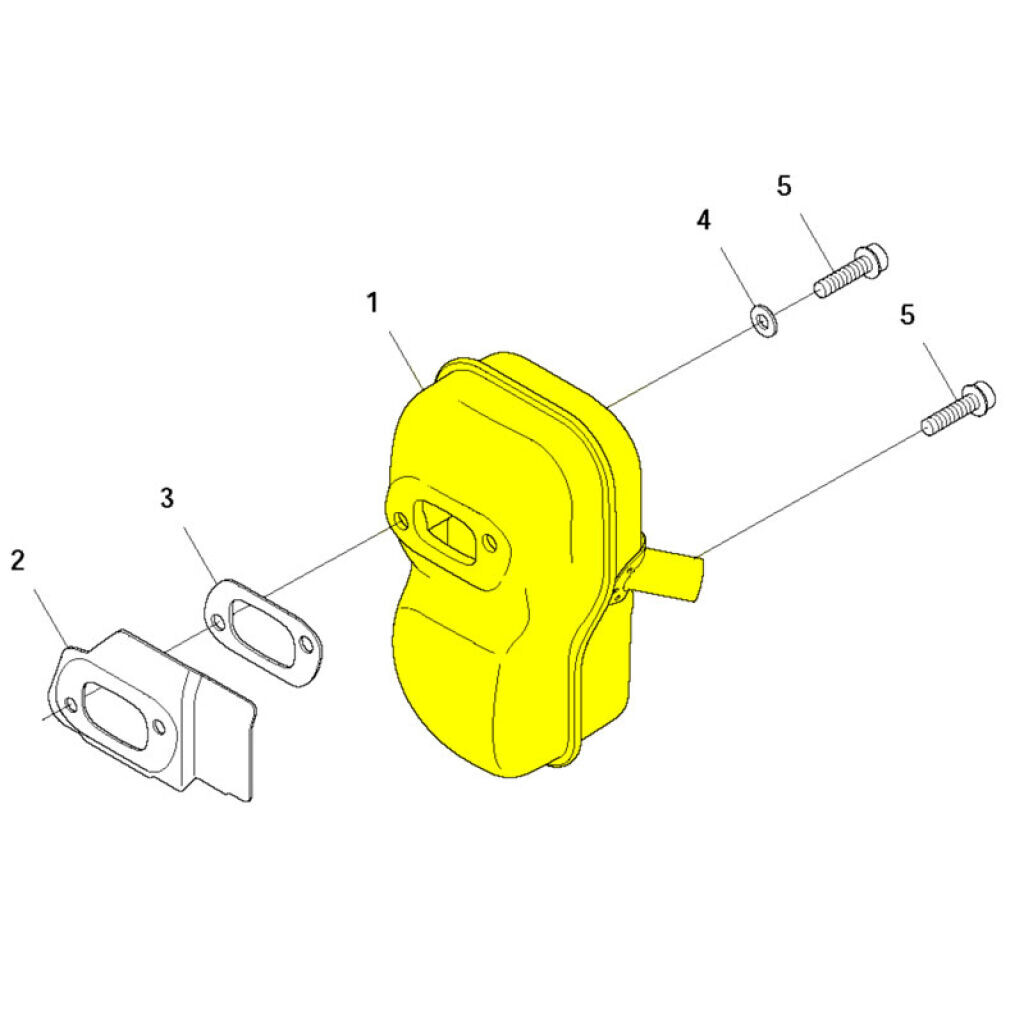 5
4
5
1
3
2