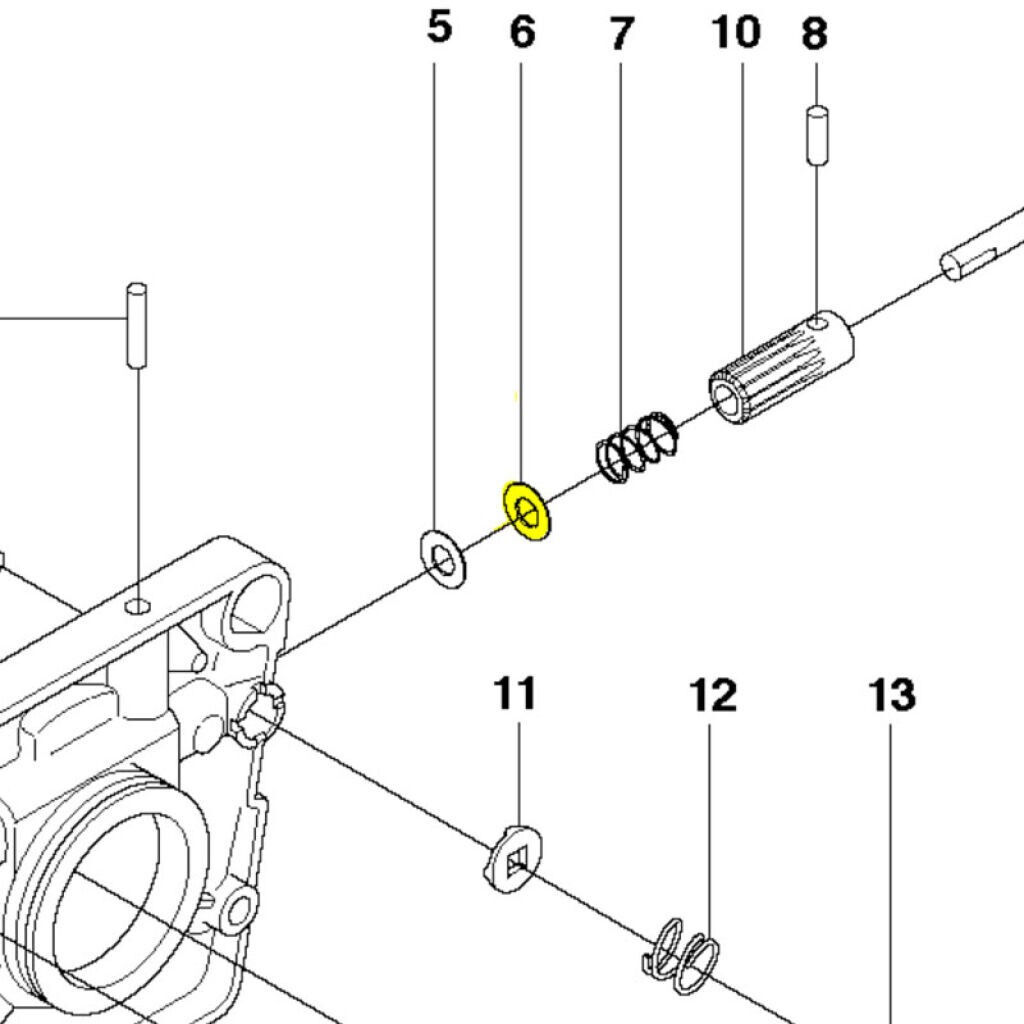 5
6
7
10
8
11
12
13