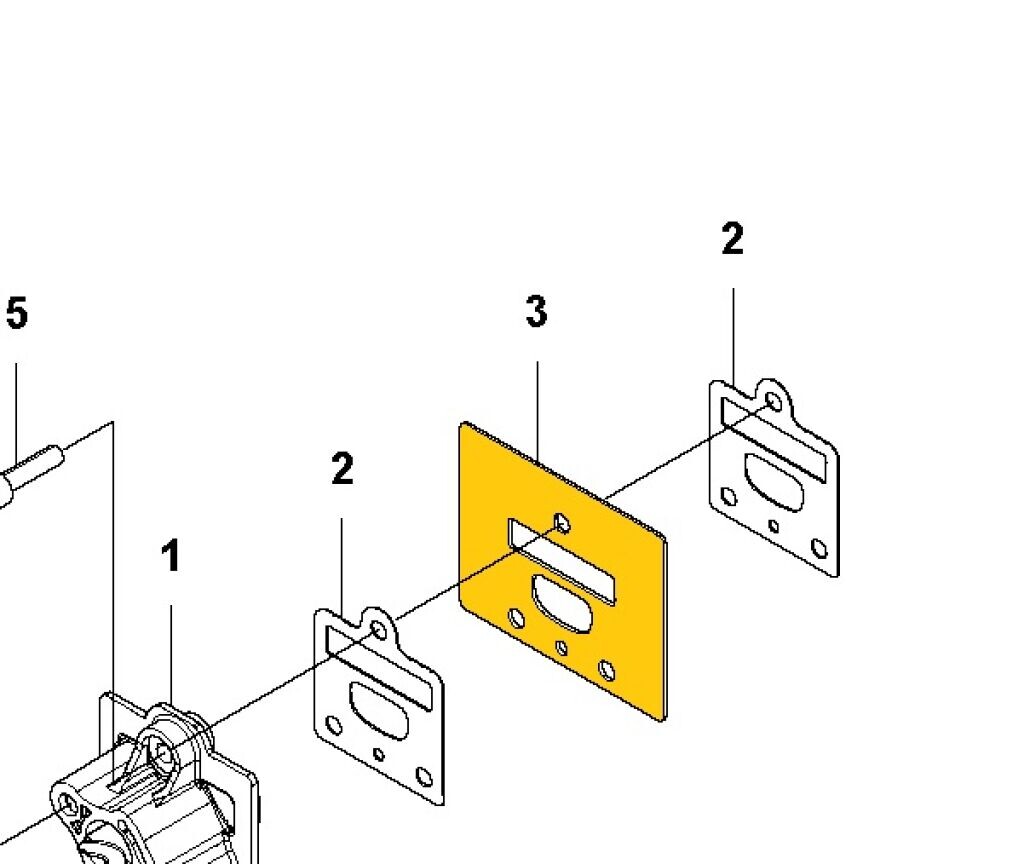 2

5

3

2

1