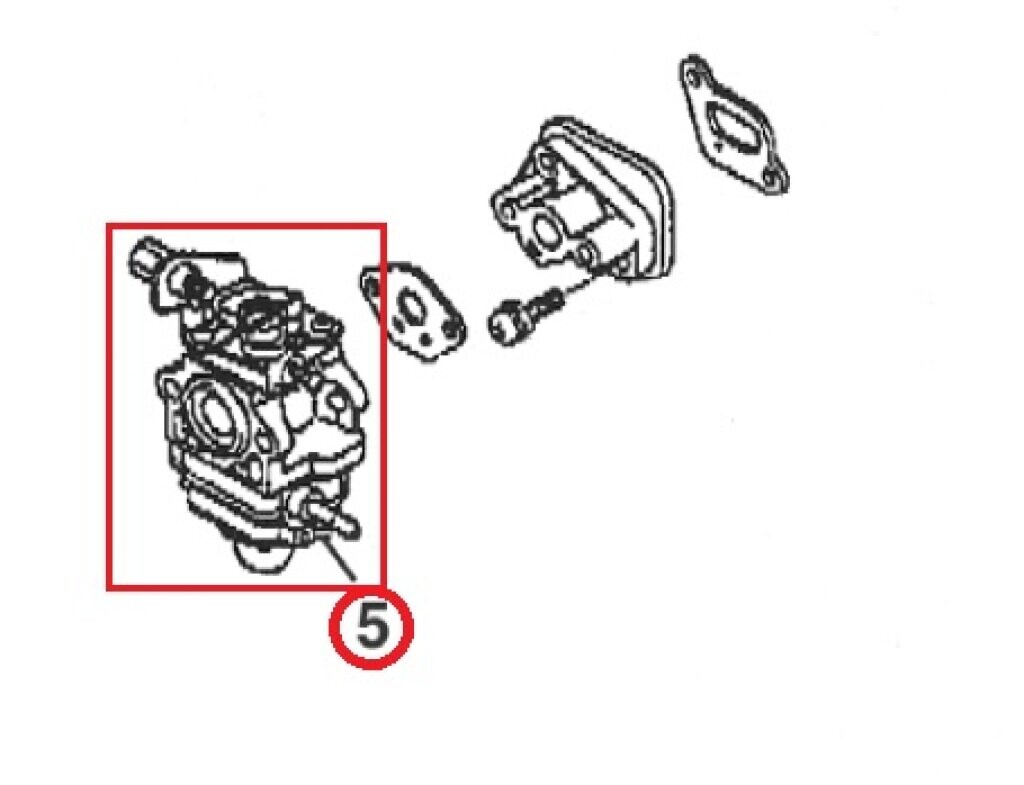 5