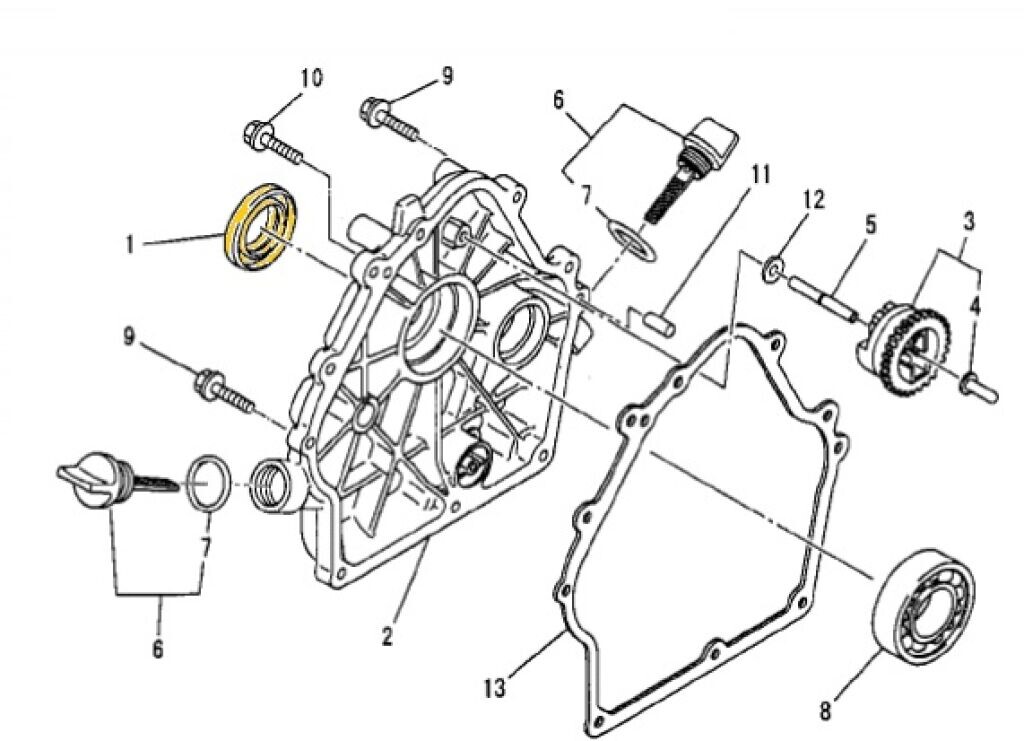 10
9
6
7
11
12
5
3
4
1
9
7
6
2
13
8