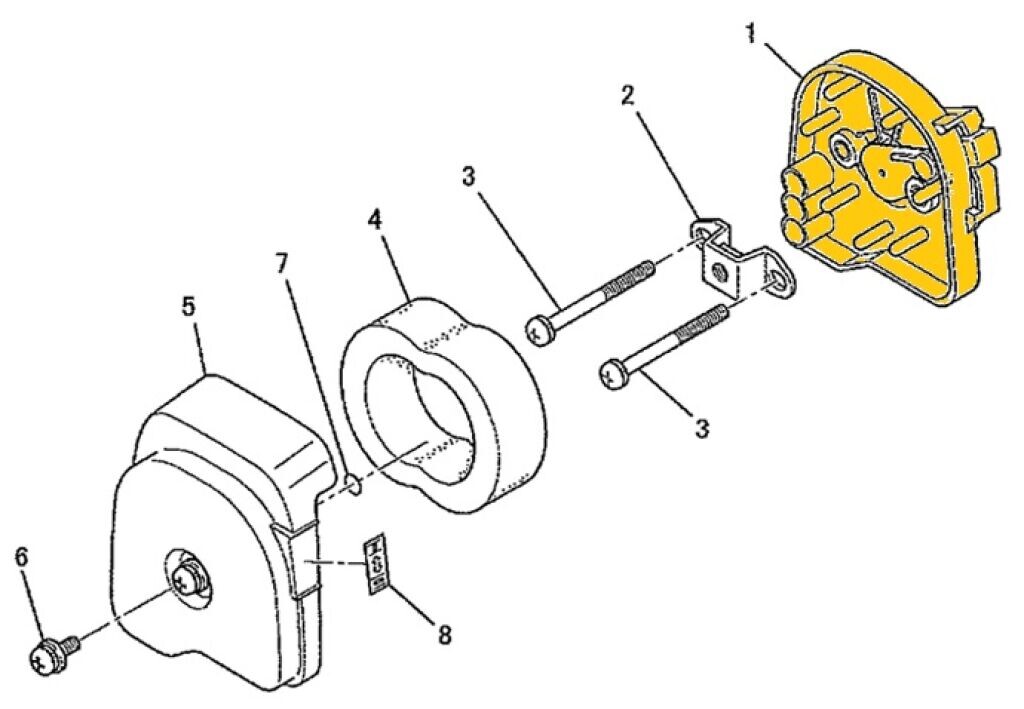 1
2
3
4
7
5
3
6
8