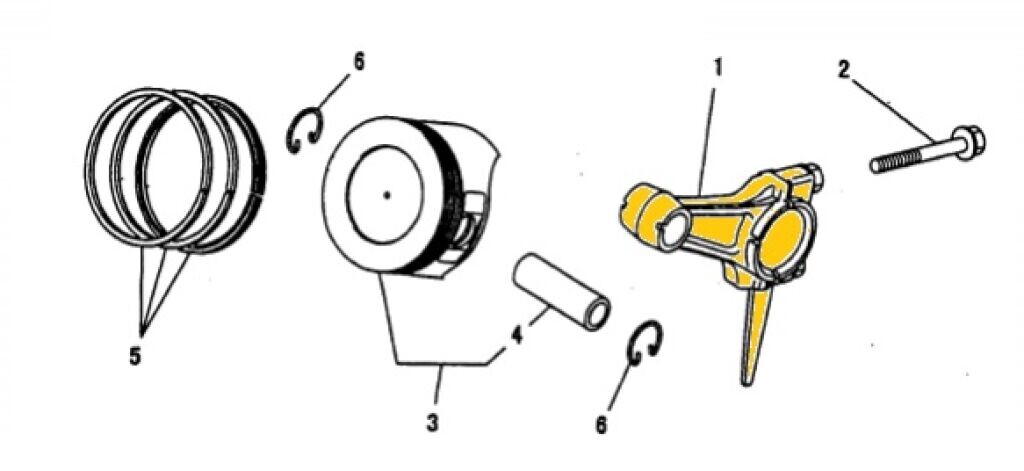 6
1
2
5
4
3
6