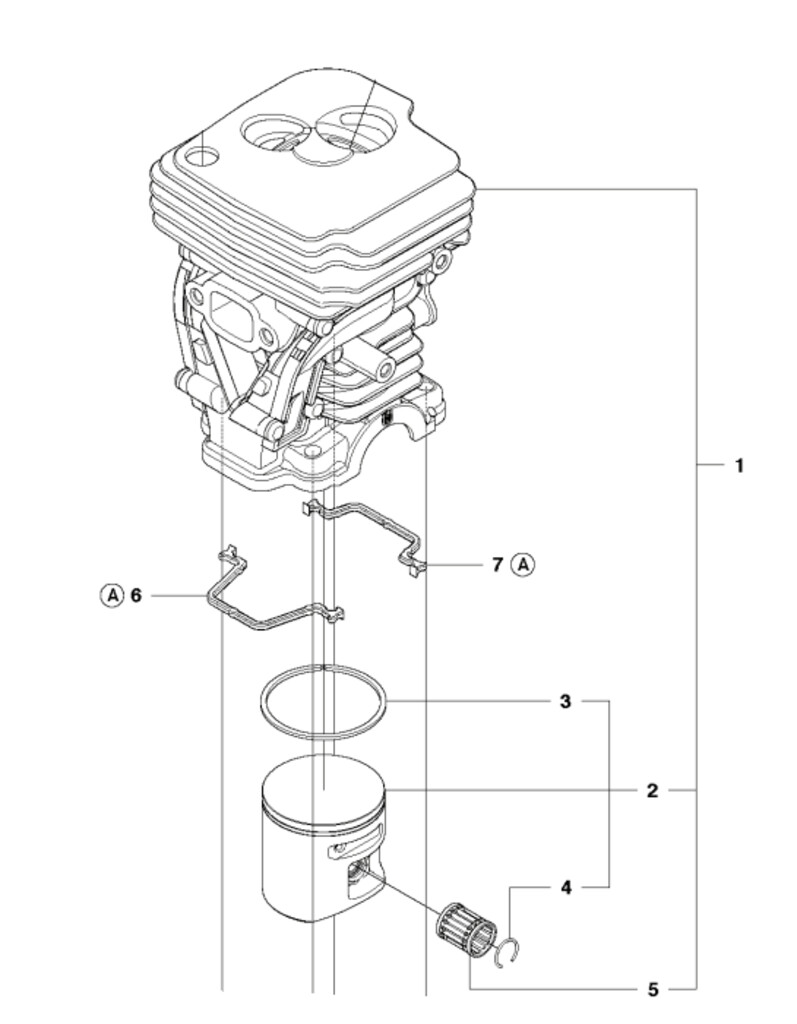 1
7 A
A 6
3
2
4
5