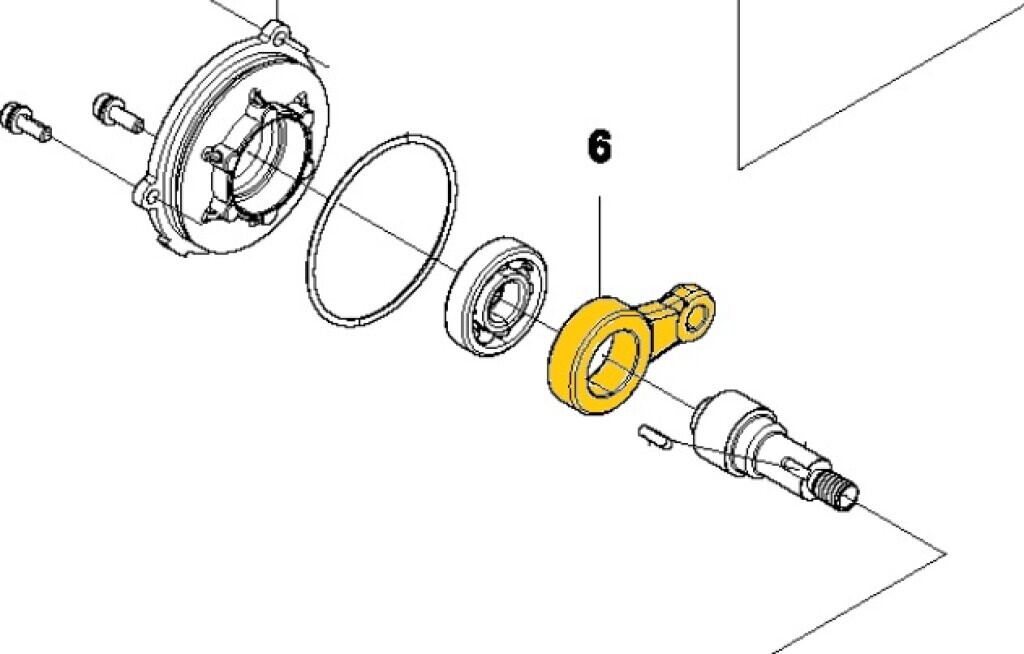 6