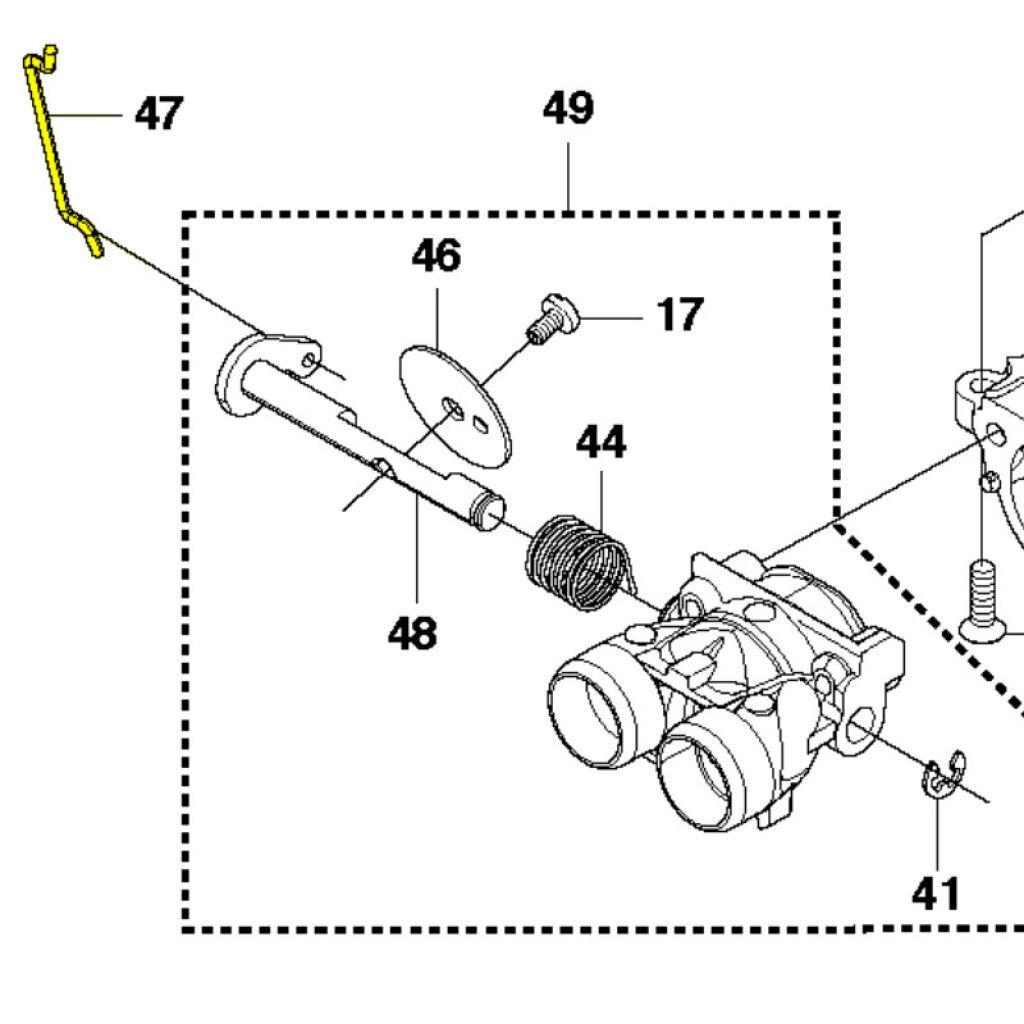 47
49
46
17
44
48
41