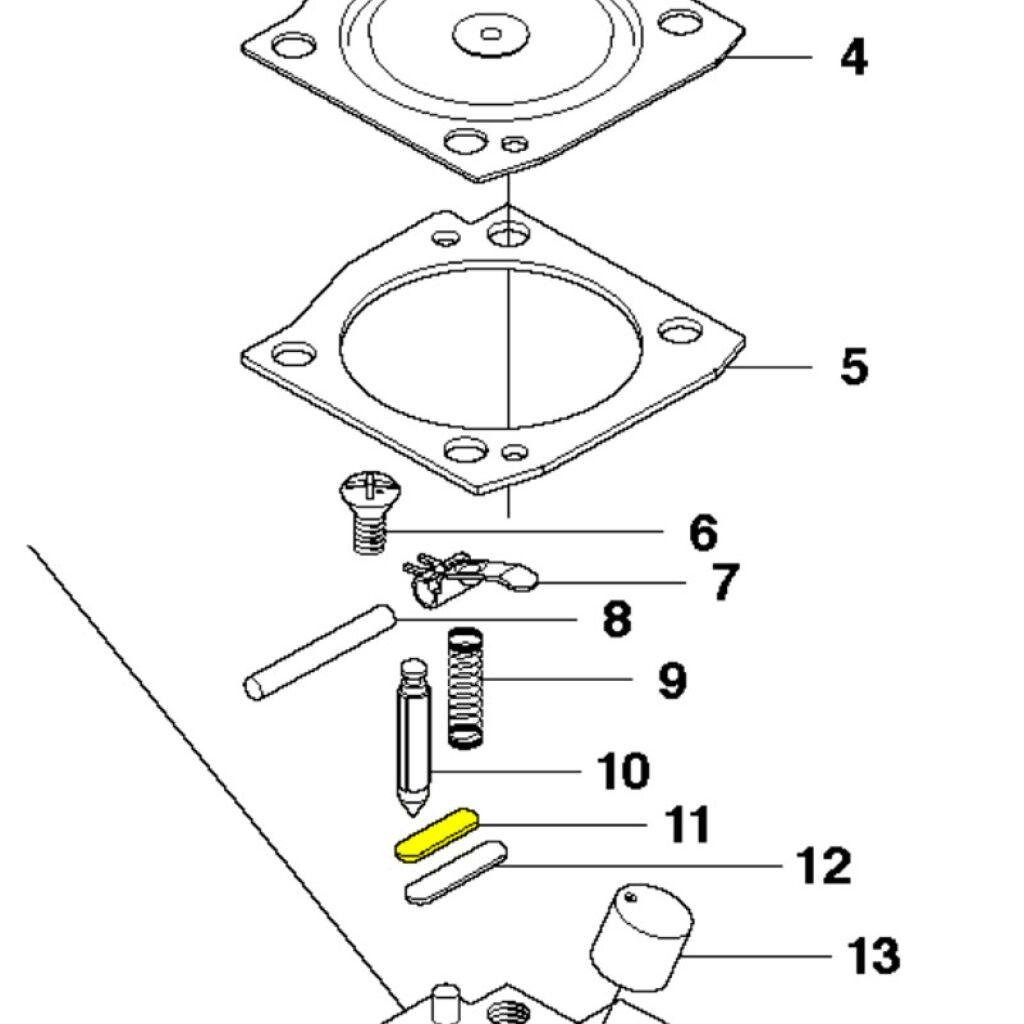 4
5
6
7
8
9
10
11
12
13