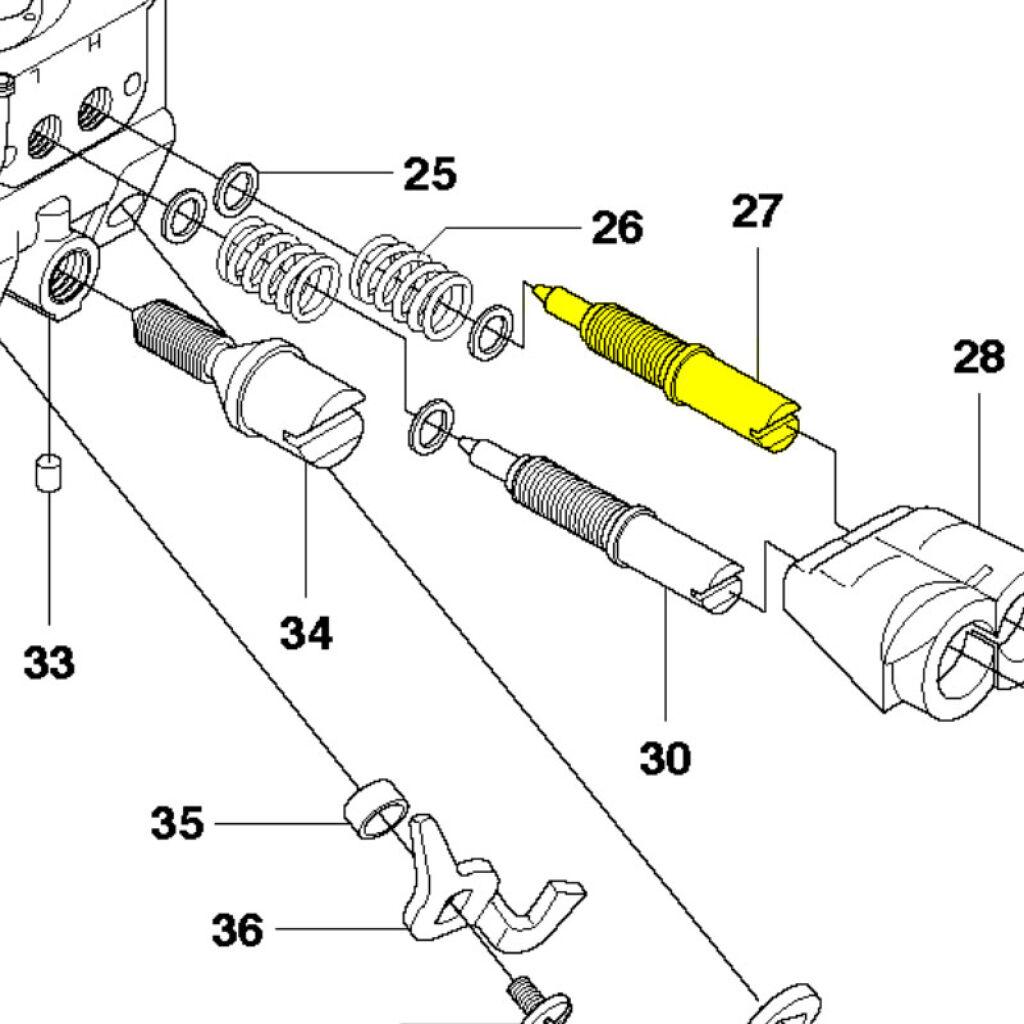 H
L
25
26
27
28
33
34
30
35
36