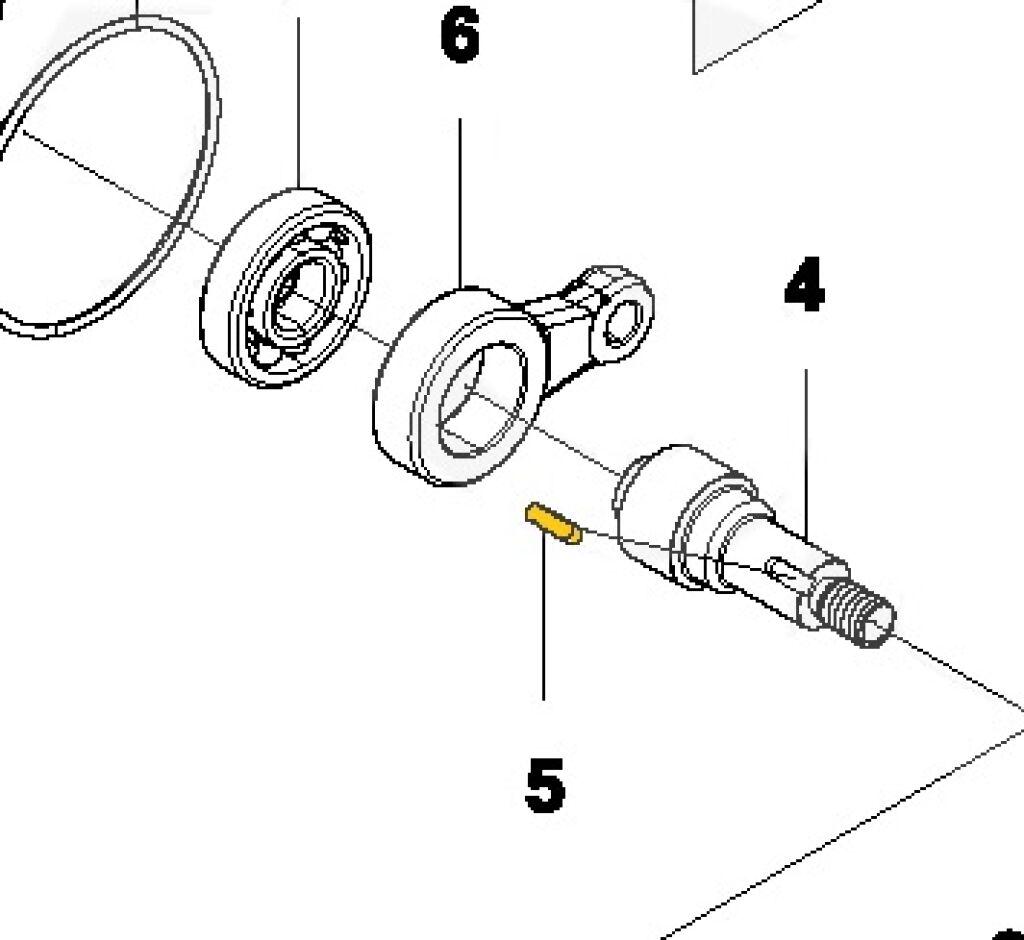 6
4
5