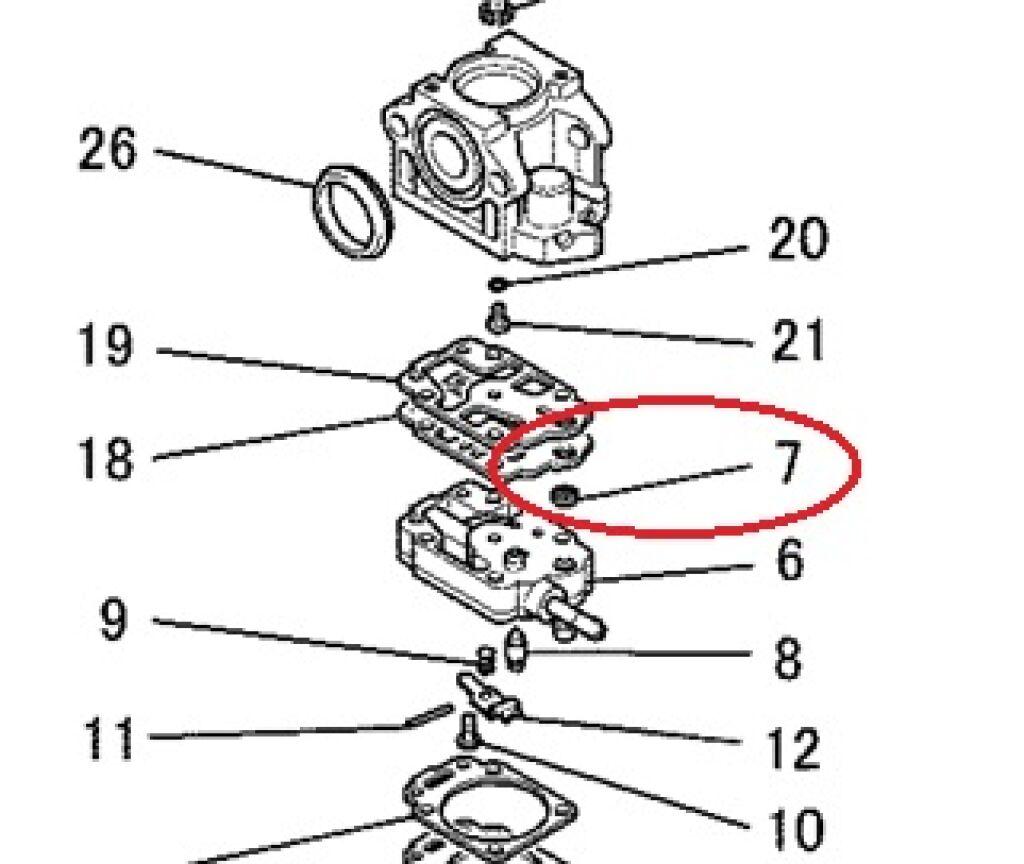 26
20
21
19
18
7
6
9
8
11
12
10